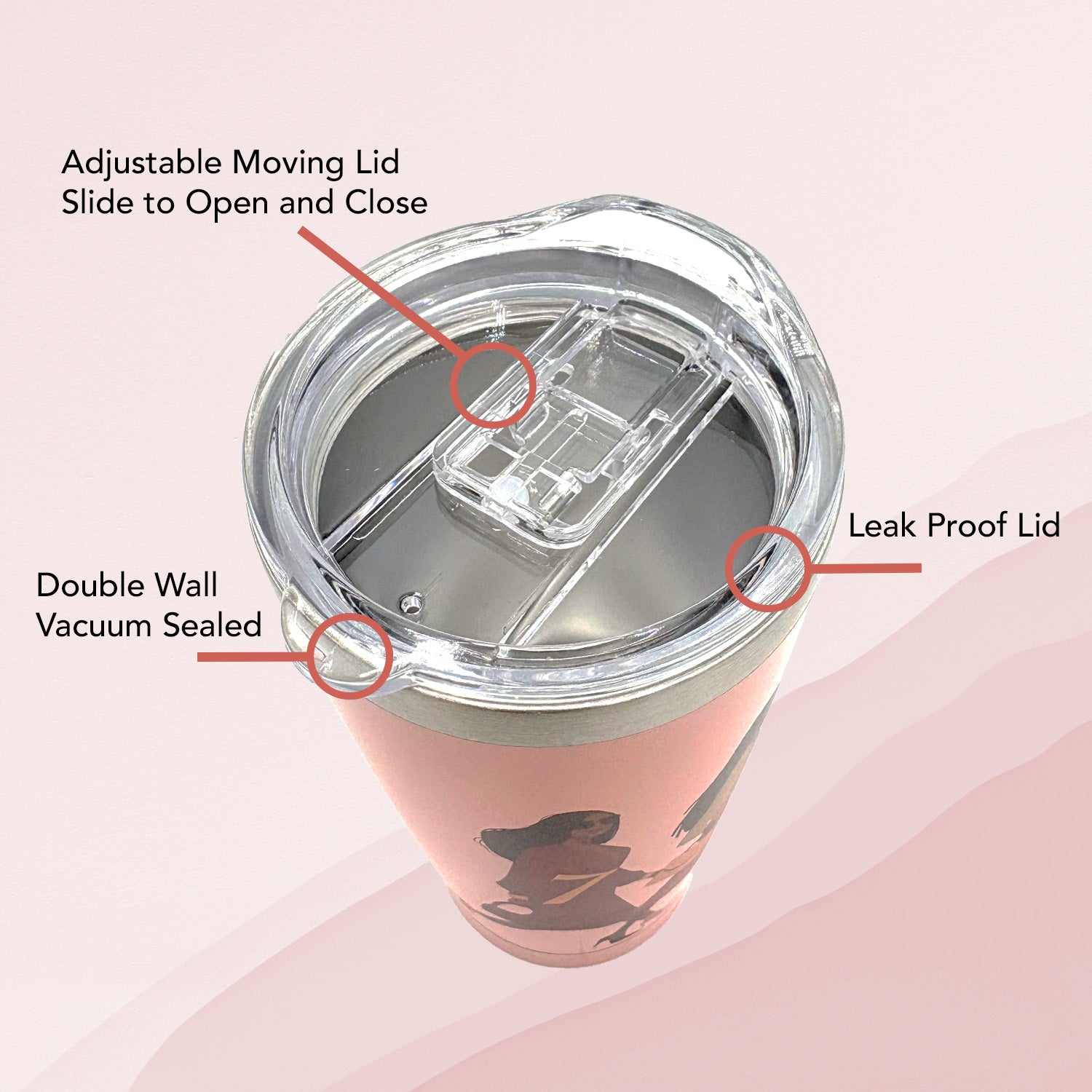 Adjustable Moving Lid
Slide to Open and Close

Leak Proof Lid

Double Wall
Vacuum Sealed