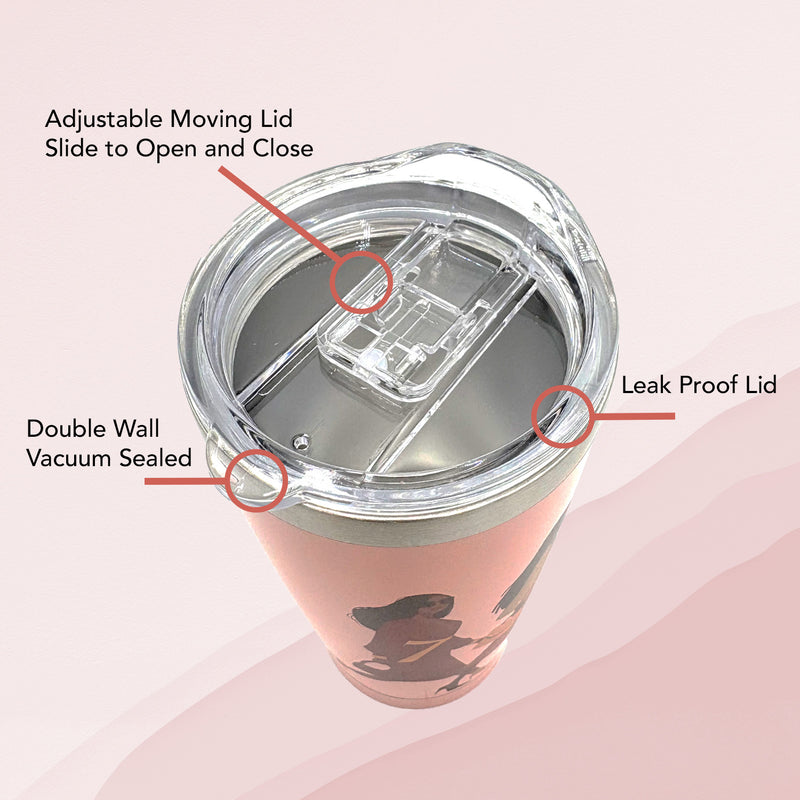 Adjustable Moving Lid
Slide to Open and Close

Leak Proof Lid

Double Wall
Vacuum Sealed

7